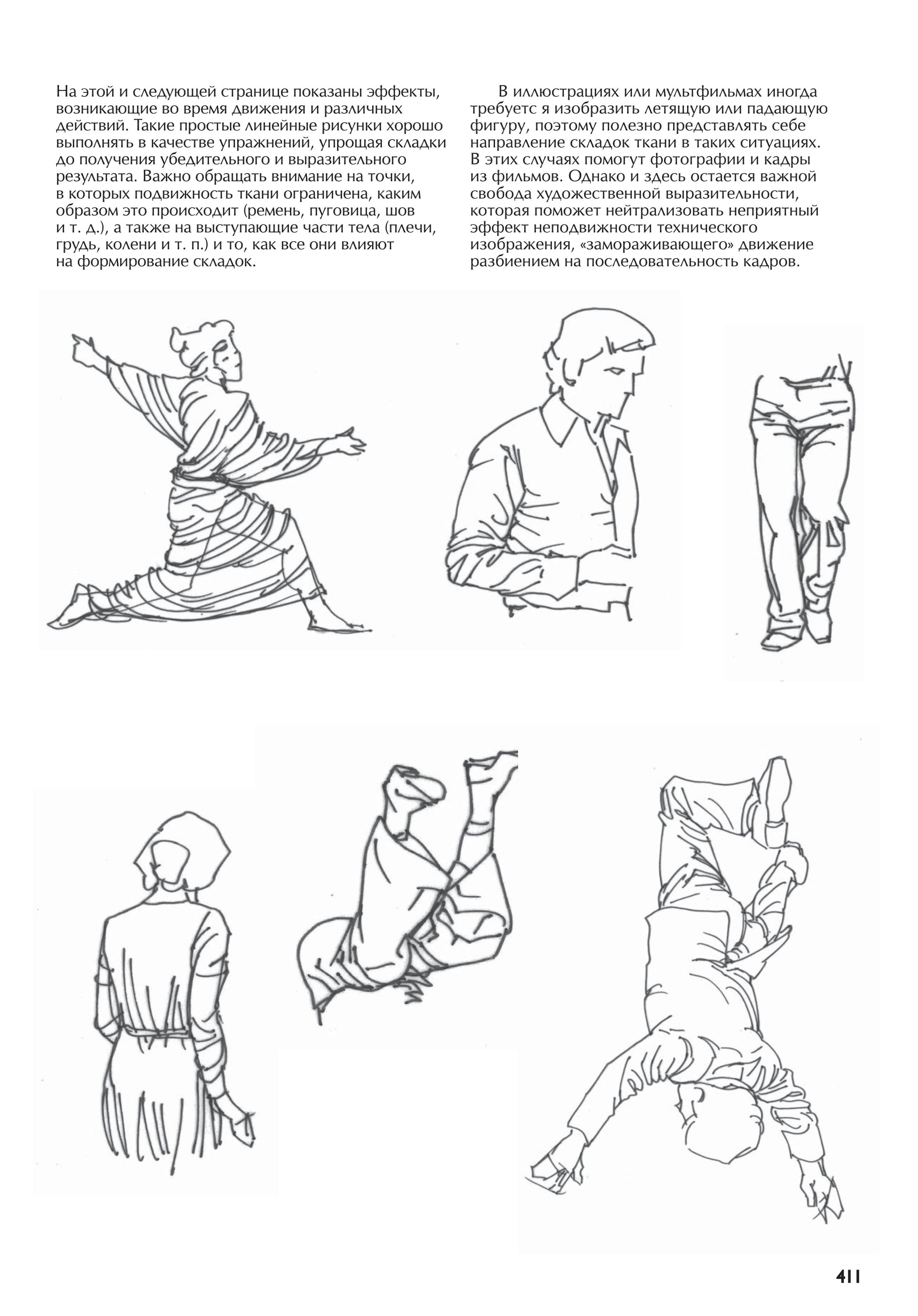 На этой и следующей странице показаны эффекты, возникающие во время движения и различных действий. Такие простые линейные рисунки хорошо выполнять в качестве упражнений, упрощая складки до получения убедительного и выразительного результата. Важно обращать внимание на точки, в которых подвижность ткани ограничена, каким образом это происходит (ремень, пуговица, шов и т. д.), а также на выступающие части тела (плечи, грудь, колени и т. п.) и то, как все они влияют на формирование складок.

В иллюстрациях или мультфильмах иногда требуетс я изобразить летящую или падающую фигуру, поэтому полезно представлять себе направление складок ткани в таких ситуациях. В этих случаях помогут фотографии и кадры из фильмов. Однако и здесь остается важной свобода художественной выразительности, которая поможет нейтрализовать неприятный эффект неподвижности технического изображения, «замораживающего» движение разбиением на последовательность кадров.

411